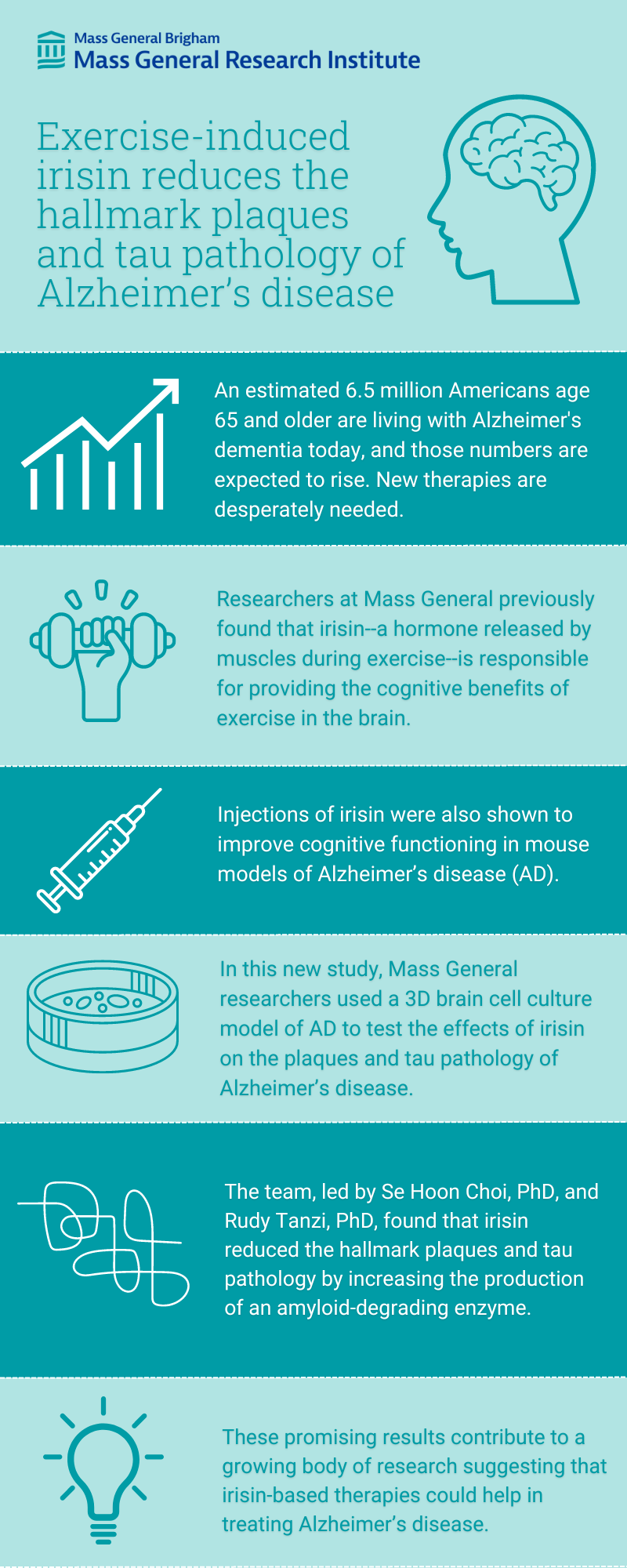 Mass General Brigham
Mass General Research Institute

Exercise-induced irisin reduces the hallmark plaques and tau pathology of Alzheimer's disease

An estimated 6.5 million Americans age 65 and older are living with Alzheimer's dementia today, and those numbers are expected to rise. New therapies are desperately needed.

Researchers at Mass General previously found that irisin--a hormone released by muscles during exercise--is responsible for providing the cognitive benefits of exercise in the brain.

Injections of irisin were also shown to improve cognitive functioning in mouse models of Alzheimer's disease (AD).

In this new study, Mass General researchers used a 3D brain cell culture model of AD to test the effects of irisin on the plaques and tau pathology of Alzheimer's disease.

The team, led by Se Hoon Choi, PhD, and Rudy Tanzi, PhD, found that irisin reduced the hallmark plaques and tau pathology by increasing the production of an amyloid-degrading enzyme.

These promising results contribute to a growing body of research suggesting that irisin-based therapies could help in treating Alzheimer's disease.