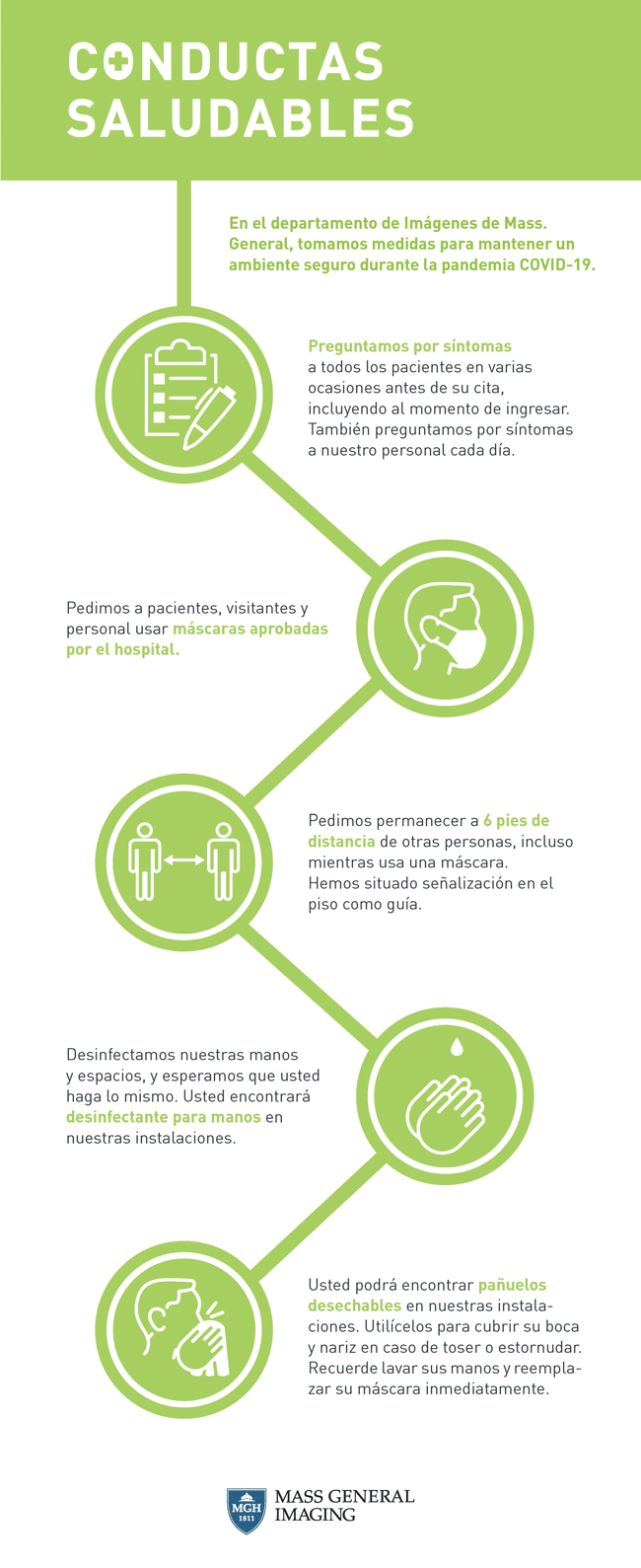 CONDUCTAS SALUDABLES

En el departamento de Imágenes de Mass. General, tomamos medidas para mantener un ambiente seguro durante la pandemia COVID-19.

Preguntamos por síntomas a todos los pacientes en varias ocasiones antes de su cita, incluyendo al momento de ingresar. También preguntamos por síntomas a nuestro personal cada día.

Pedimos a pacientes, visitantes y personal usar máscaras aprobadas por el hospital.

Pedimos permanecer a 6 pies de distancia de otras personas, incluso mientras usa una máscara. Hemos situado señalización en el piso como guía.

Desinfectamos nuestras manos y espacios, y esperamos que usted haga lo mismo. Usted encontrará desinfectante para manos en nuestras instalaciones.

Usted podrá encontrar pañuelos desechables en nuestras instalaciones. Utilícelos para cubrir su boca y nariz en caso de toser o estornudar. Recuerde lavar sus manos y reemplazar su máscara inmediatamente.

MGH 1811
MASS GENERAL IMAGING